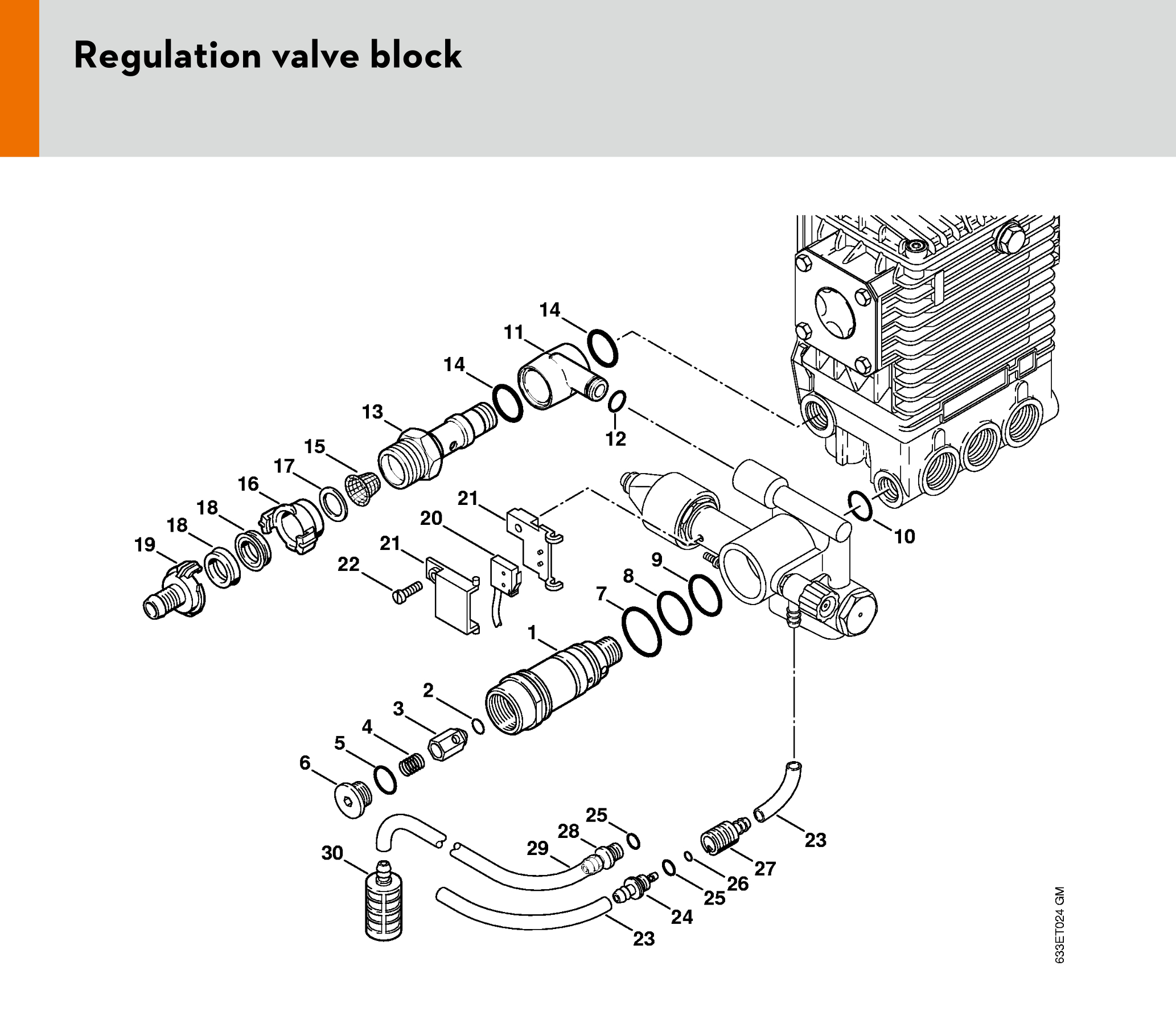 Regulation valve block

14
11
14
13
12
15
17
16
18
18
19
21
20
21
22
10
9
8
7
1
2
3
4
5
6
25
28
29
30
23
27
26
25
24
23

633ET024 GM